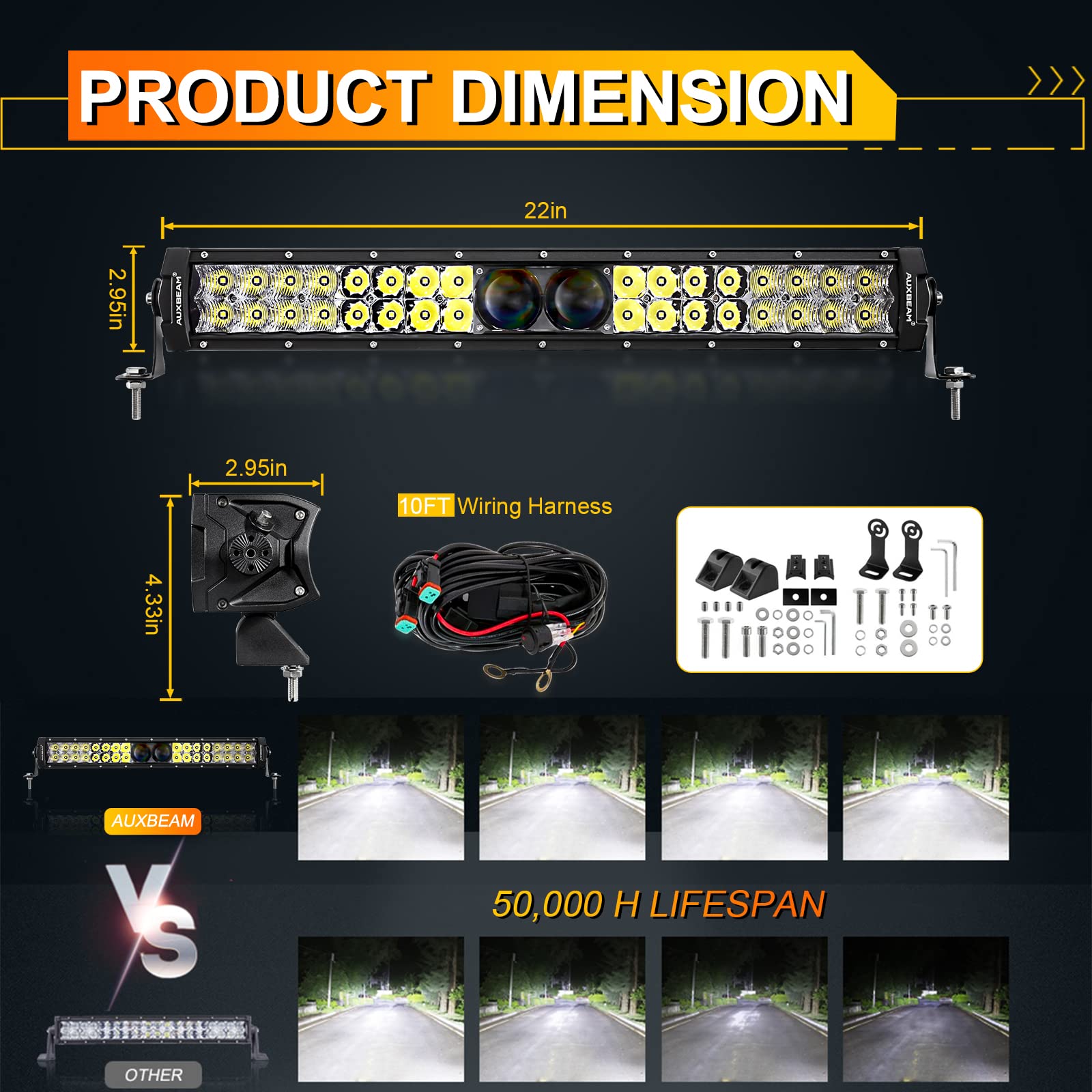 PRODUCT DIMENSION

22in

2.95in

AUXBEAM

AUXBEAM

2.95in

4.33in

10FT Wiring Harness

AUXBEAM

VS

50,000 H LIFESPAN

OTHER