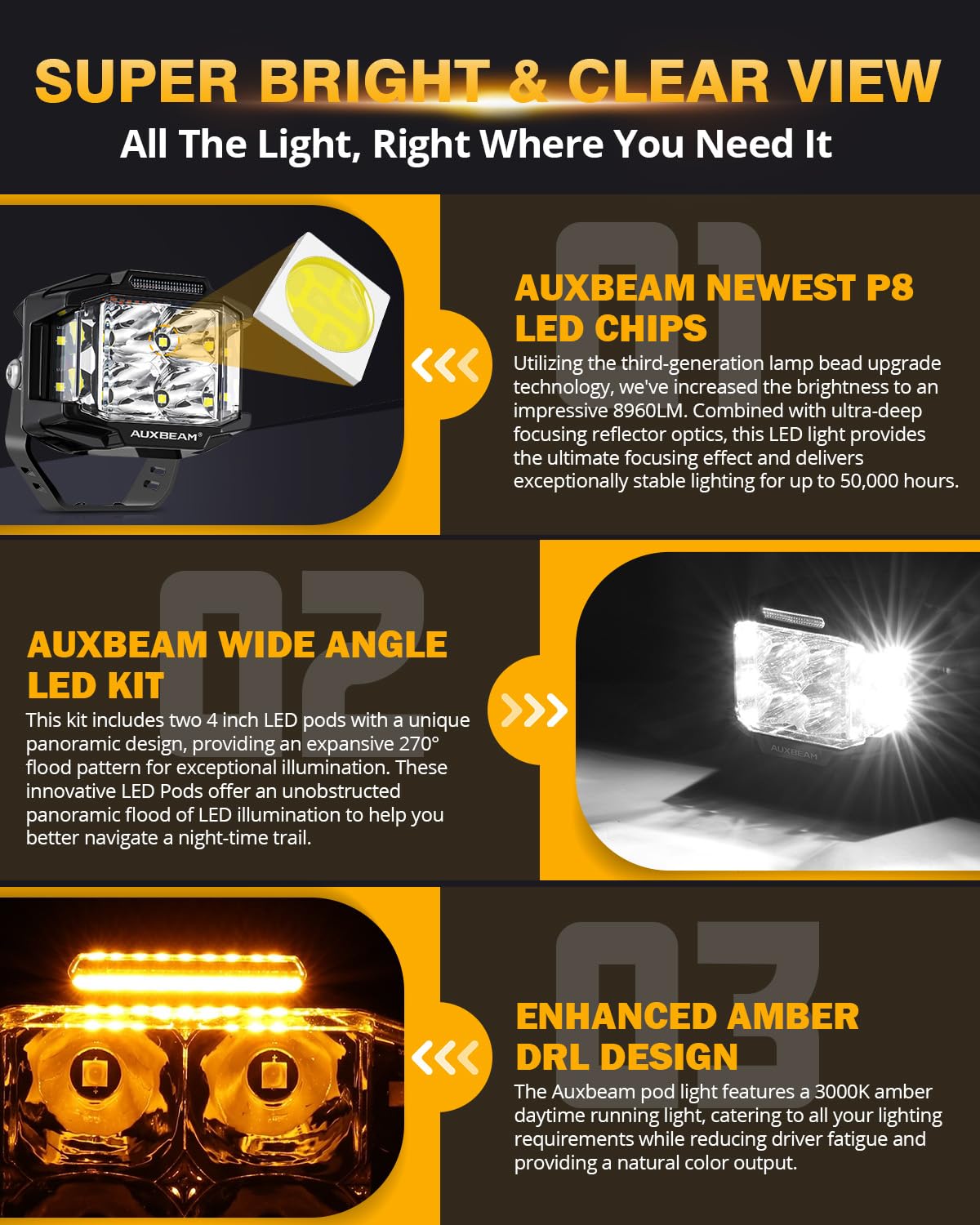 SUPER BRIGHT & CLEAR VIEW

All The Light, Right Where You Need It

AUXBEAM®

01

AUXBEAM NEWEST P8 LED CHIPS

Utilizing the third-generation lamp bead upgrade technology, we've increased the brightness to an impressive 8960LM. Combined with ultra-deep focusing reflector optics, this LED light provides the ultimate focusing effect and delivers exceptionally stable lighting for up to 50,000 hours.

02

AUXBEAM WIDE ANGLE LED KIT

This kit includes two 4 inch LED pods with a unique panoramic design, providing an expansive 270° flood pattern for exceptional illumination. These innovative LED Pods offer an unobstructed panoramic flood of LED illumination to help you better navigate a night-time trail.

AUXBEAM

03

ENHANCED AMBER DRL DESIGN

The Auxbeam pod light features a 3000K amber daytime running light, catering to all your lighting requirements while reducing driver fatigue and providing a natural color output.