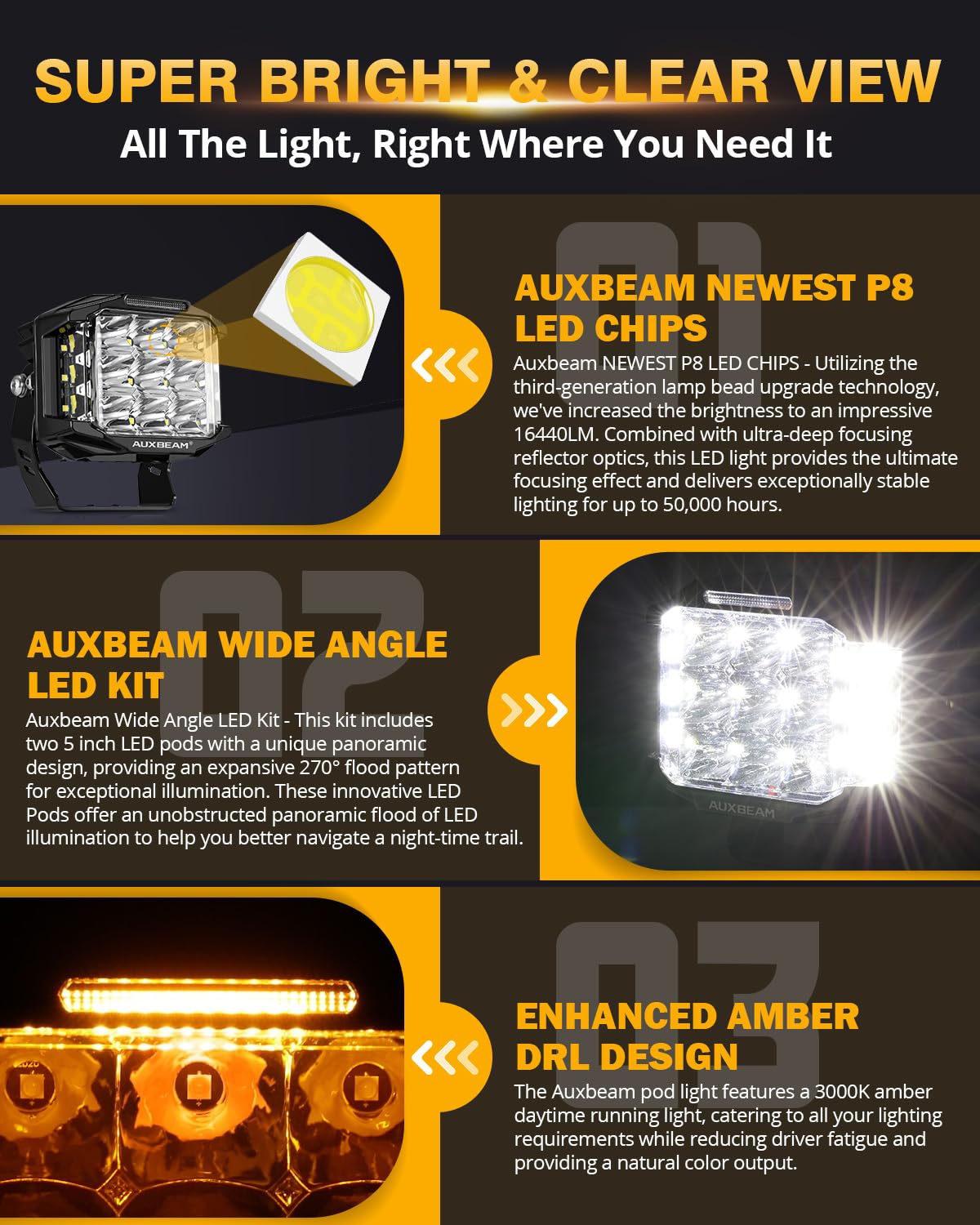 SUPER BRIGHT & CLEAR VIEW

All The Light, Right Where You Need It

AUXBEAM

01

AUXBEAM NEWEST P8 LED CHIPS

Auxbeam NEWEST P8 LED CHIPS - Utilizing the third-generation lamp bead upgrade technology, we've increased the brightness to an impressive 16440LM. Combined with ultra-deep focusing reflector optics, this LED light provides the ultimate focusing effect and delivers exceptionally stable lighting for up to 50,000 hours.

02

AUXBEAM WIDE ANGLE LED KIT

Auxbeam Wide Angle LED Kit - This kit includes two 5 inch LED pods with a unique panoramic design, providing an expansive 270° flood pattern for exceptional illumination. These innovative LED Pods offer an unobstructed panoramic flood of LED illumination to help you better navigate a night-time trail.

AUXBEAM

03

ENHANCED AMBER DRL DESIGN

The Auxbeam pod light features a 3000K amber daytime running light, catering to all your lighting requirements while reducing driver fatigue and providing a natural color output.