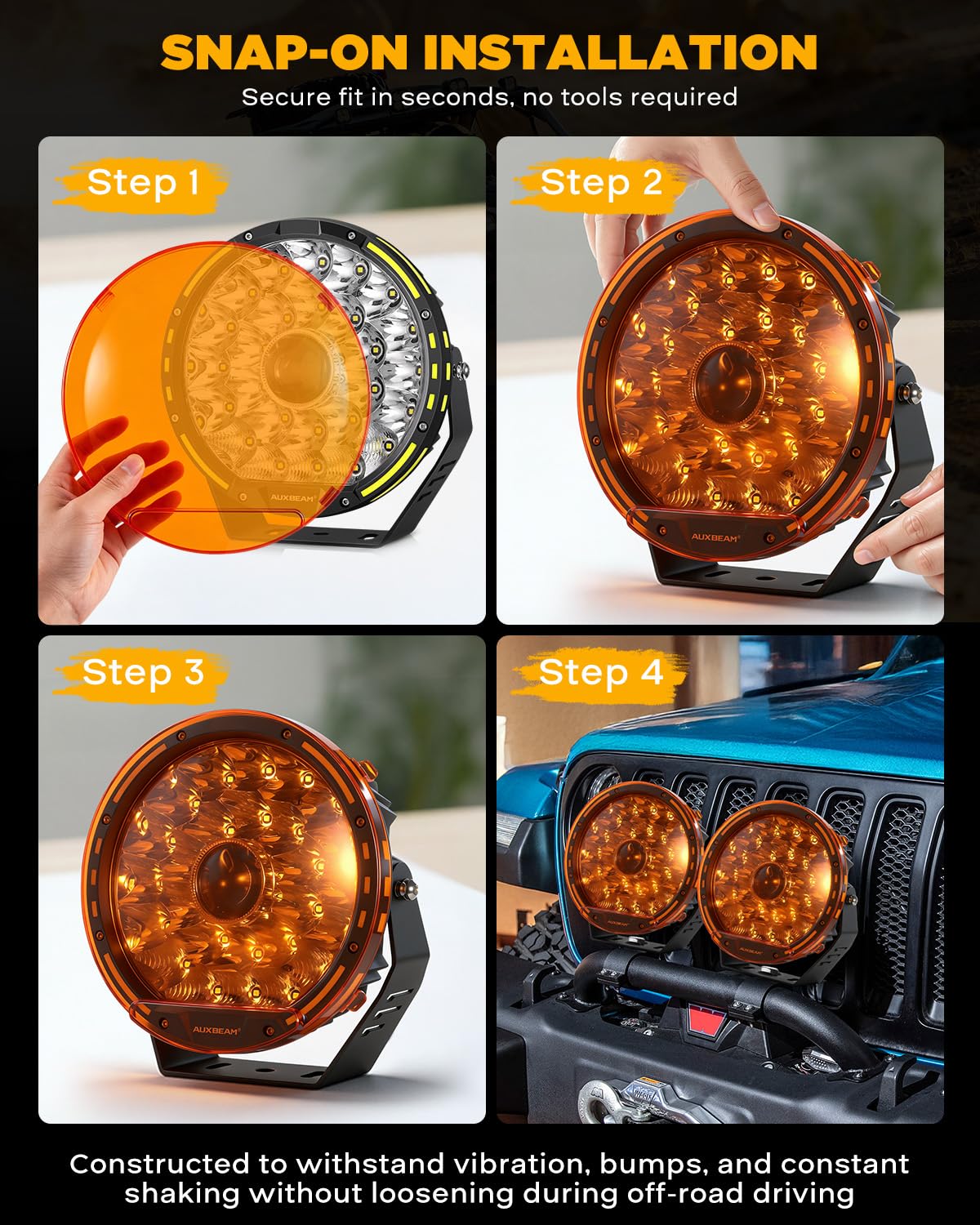 SNAP-ON INSTALLATION

Secure fit in seconds, no tools required

Step 1

AUXBEAM

Step 2

AUXBEAM

Step 3

AUXBEAM

Step 4

Constructed to withstand vibration, bumps, and constant shaking without loosening during off-road driving