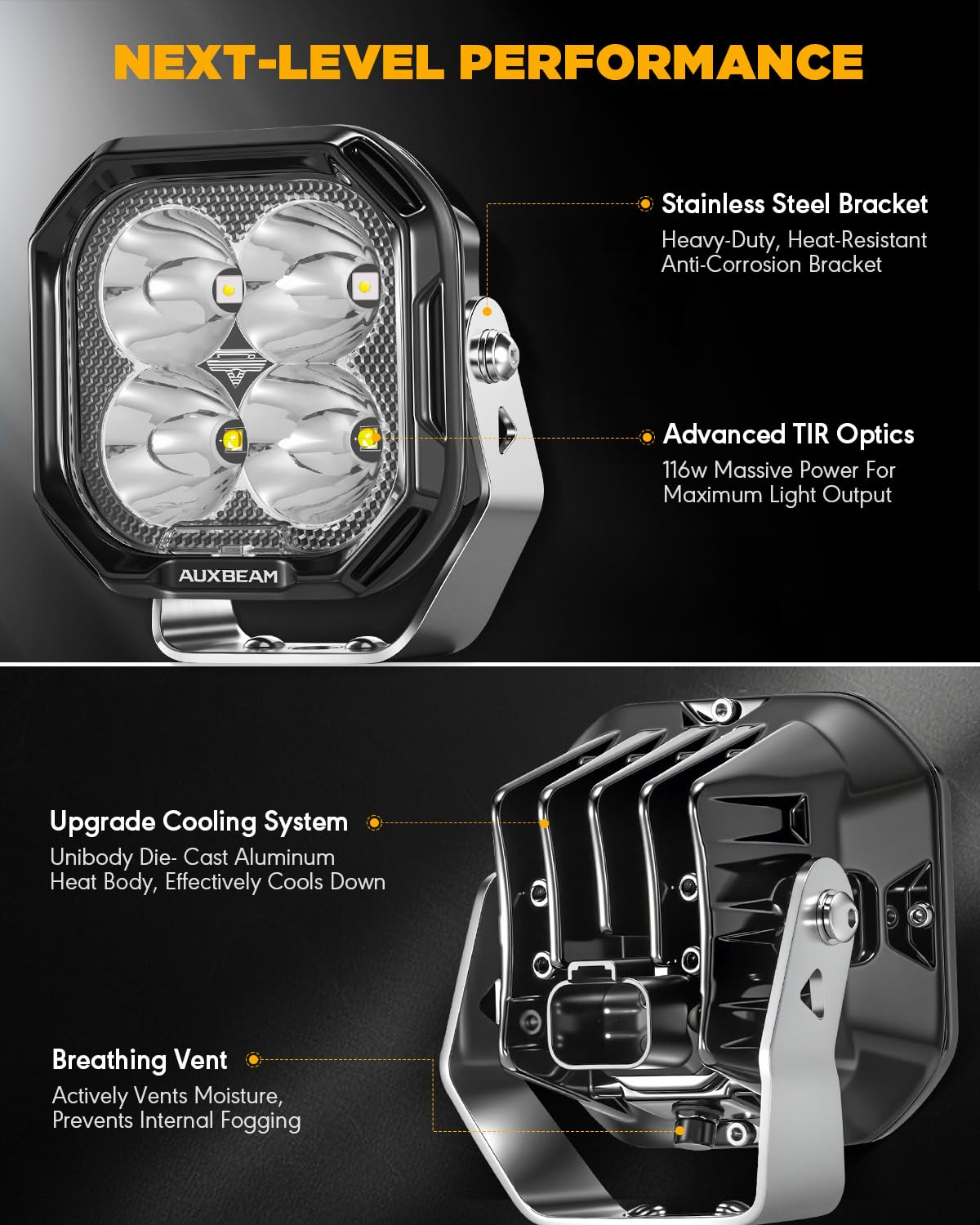 NEXT-LEVEL PERFORMANCE

Stainless Steel Bracket
Heavy-Duty, Heat-Resistant Anti-Corrosion Bracket

Advanced TIR Optics
116w Massive Power For Maximum Light Output

AUXBEAM

Upgrade Cooling System
Unibody Die- Cast Aluminum Heat Body, Effectively Cools Down

Breathing Vent
Actively Vents Moisture, Prevents Internal Fogging