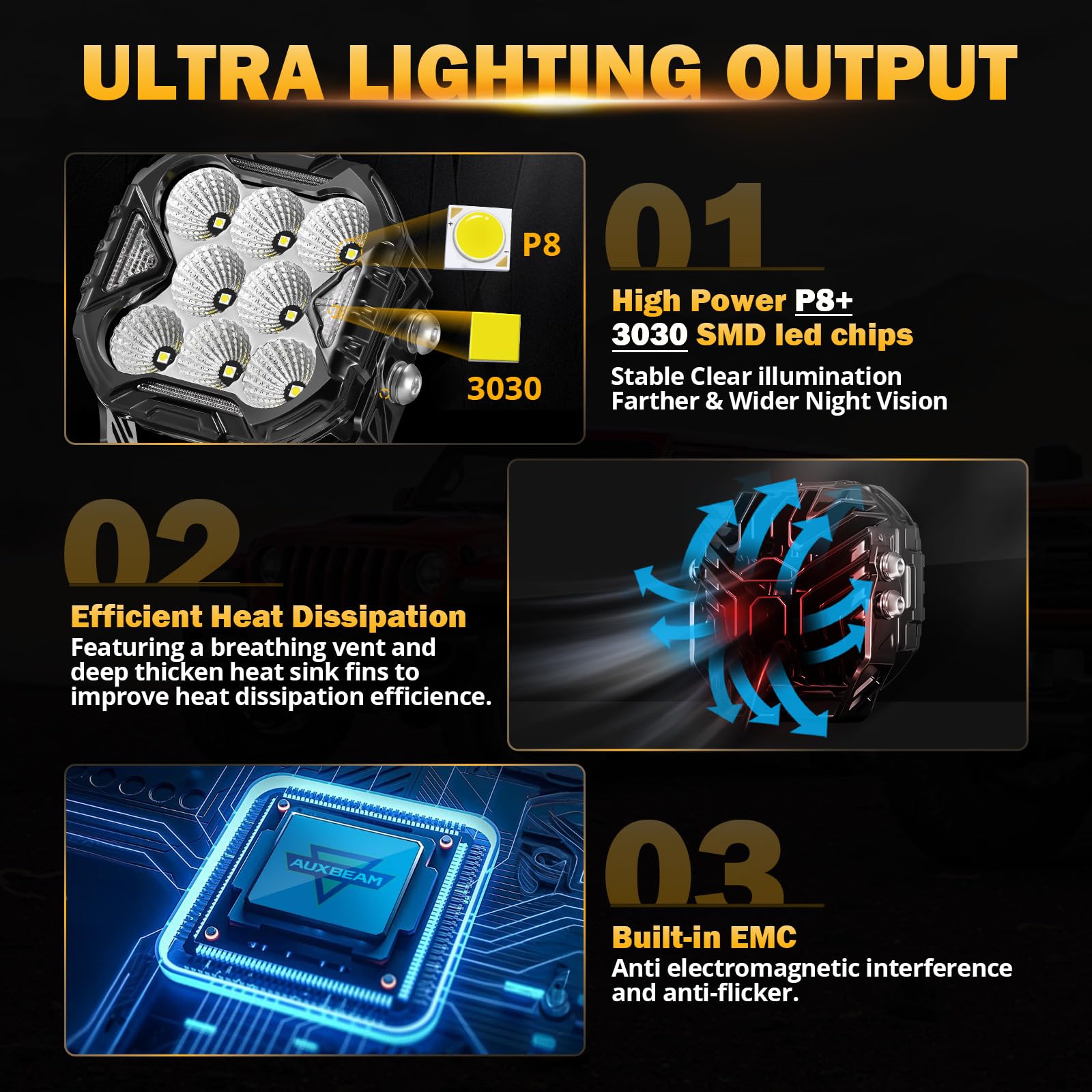 ULTRA LIGHTING OUTPUT

P8

3030

01

High Power P8+ 3030 SMD led chips

Stable Clear illumination
Farther & Wider Night Vision

02

Efficient Heat Dissipation

Featuring a breathing vent and deep thicken heat sink fins to improve heat dissipation efficience.

AUXBEAM

03

Built-in EMC

Anti electromagnetic interference and anti-flicker.