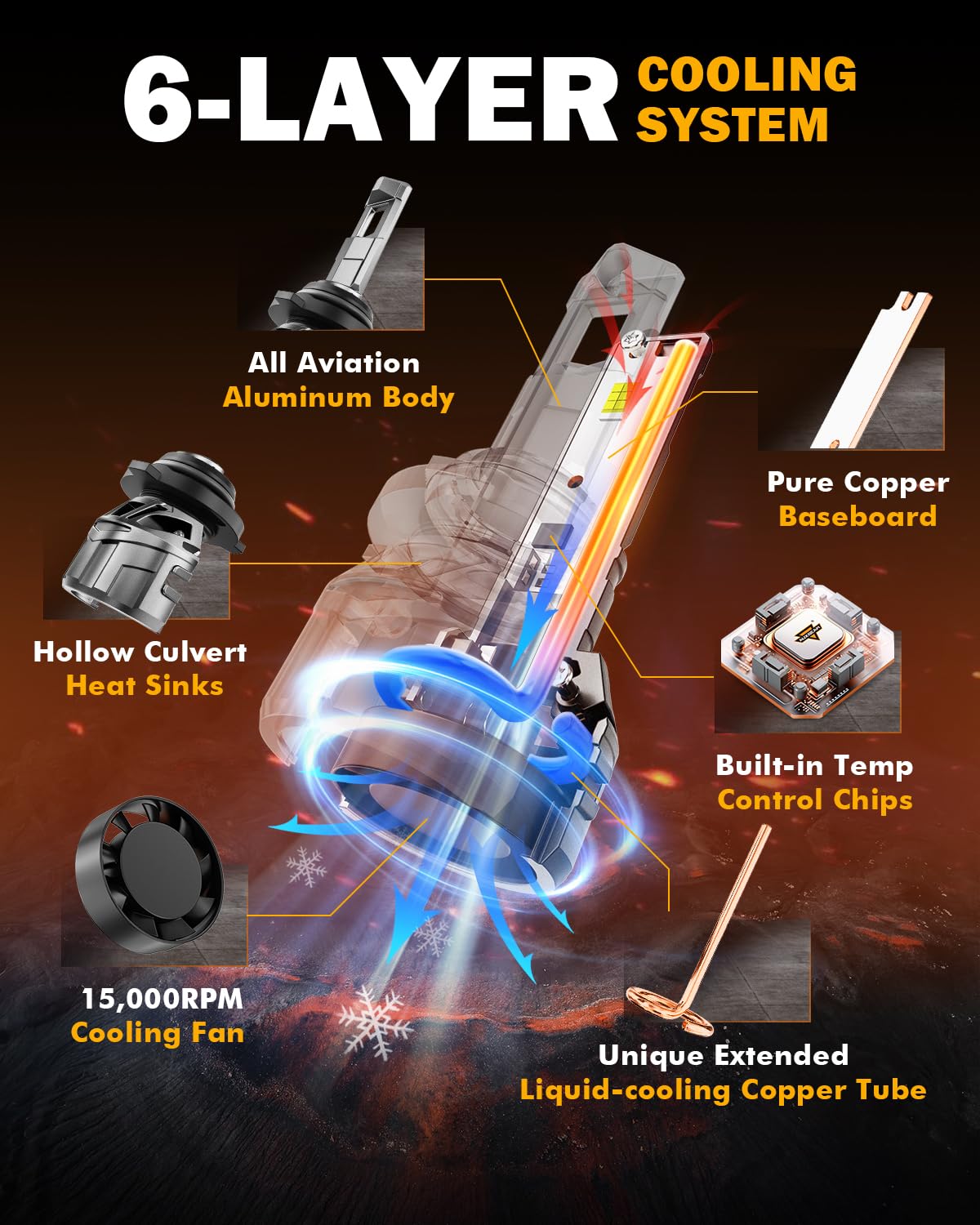 6-LAYER COOLING SYSTEM

All Aviation Aluminum Body

Pure Copper Baseboard

Hollow Culvert Heat Sinks

Built-in Temp Control Chips

15,000RPM Cooling Fan

Unique Extended Liquid-cooling Copper Tube