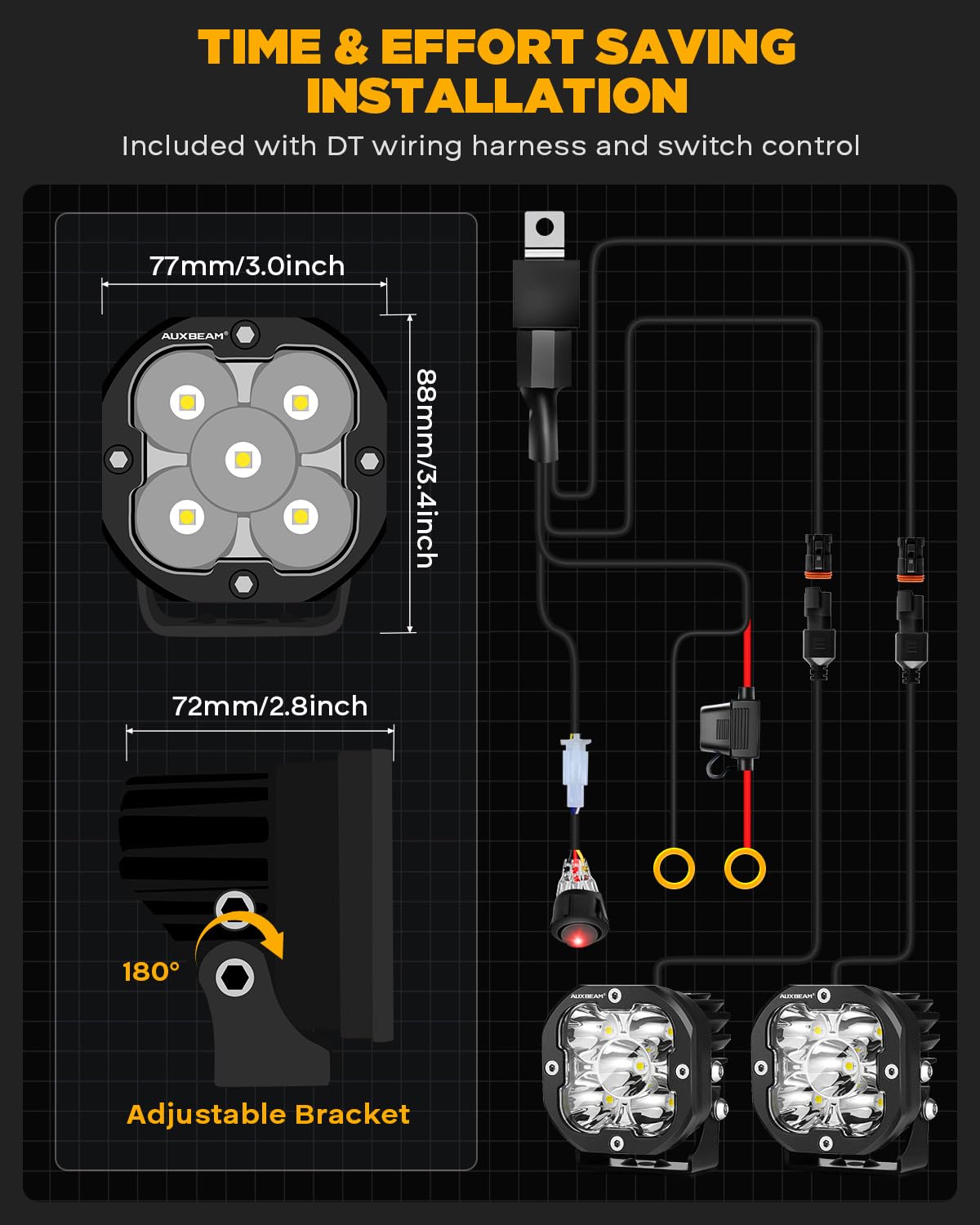 TIME & EFFORT SAVING INSTALLATION

Included with DT wiring harness and switch control

77mm/3.0inch

AUXBEAM®

88mm/3.4inch

72mm/2.8inch

180°

Adjustable Bracket

AUXBEAM

AUXBEAM